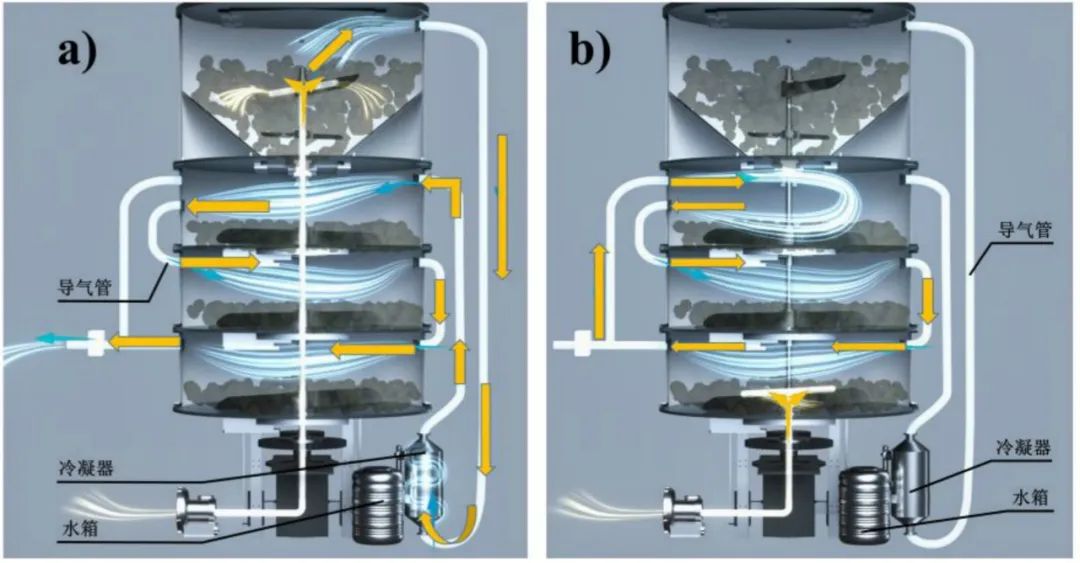 a)

导气管

冷凝器

水箱

b)

导气管

冷凝器

水箱